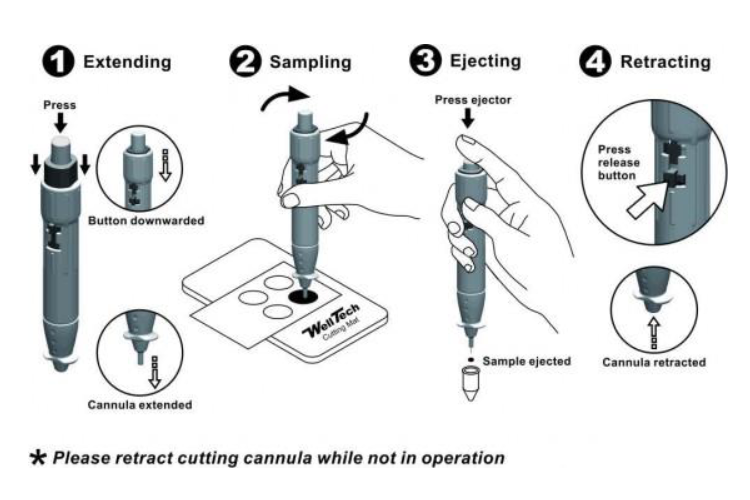 1 Extending

Press

Button downwarded

Cannula extended

2 Sampling

WellTech Cutting Mat

3 Ejecting

Press ejector

Sample ejected

4 Retracting

Press release button

Cannula retracted

* Please retract cutting cannula while not in operation